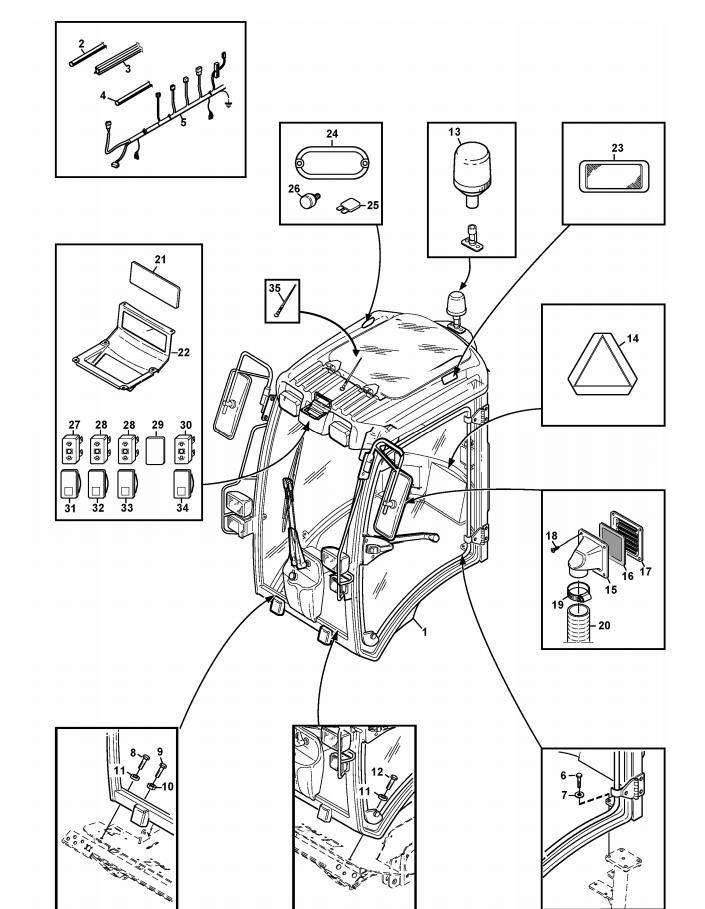 2
3
4
5
24
26
25
13
23
21
22
35
14
27
28
28
29
30
31
32
33
34
18
15
16
17
19
20
1
8
9
11
10
12
11
6
7