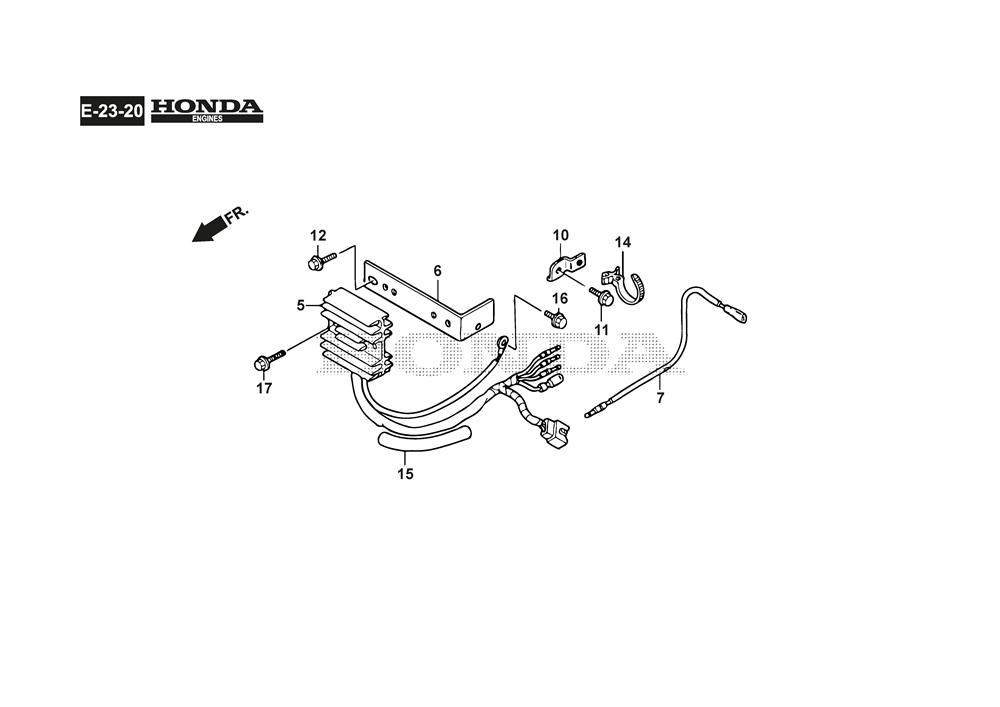 E-23-20 HONDA ENGINES

FR.

12

10

14

6

5

16

11

HONDA

17

7

15