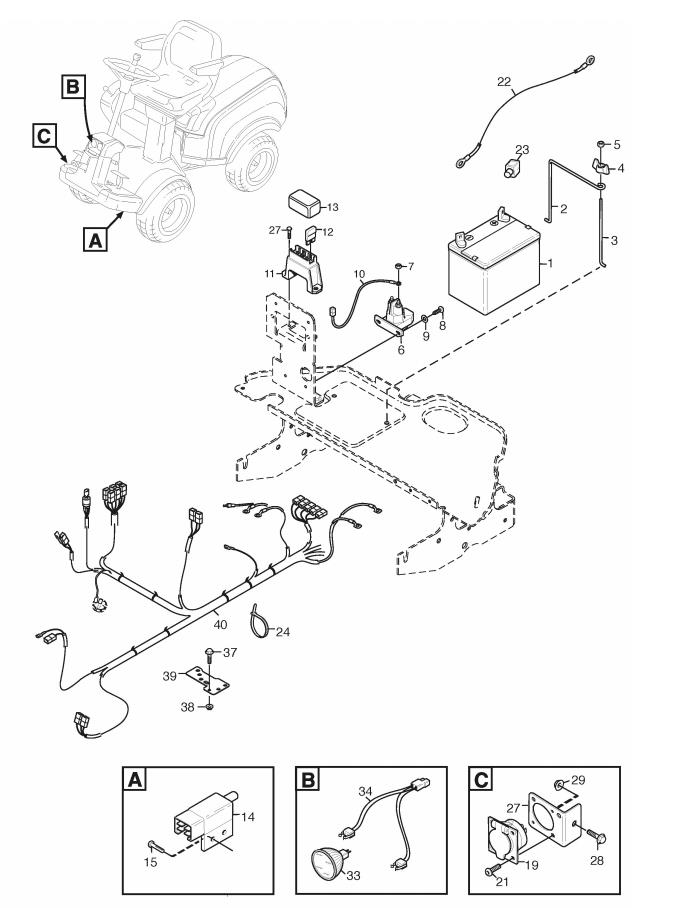 B
C
A
22
23
5
4
2
3
13
27
12
11
10
7
1
9
8
6
40
24
37
39
38
A
14
15
B
34
33
C
29
27
19
28
21