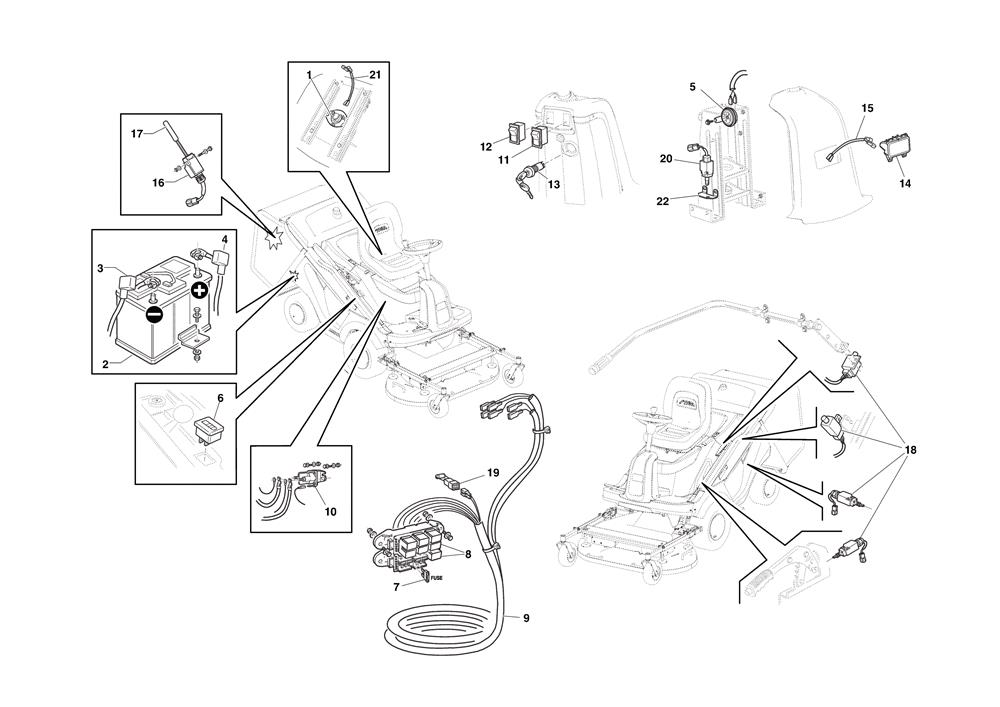 1
21
17
16
3
4
2
6
10
12
11
13
5
20
22
15
14
19
8
7
FUSE
9
18