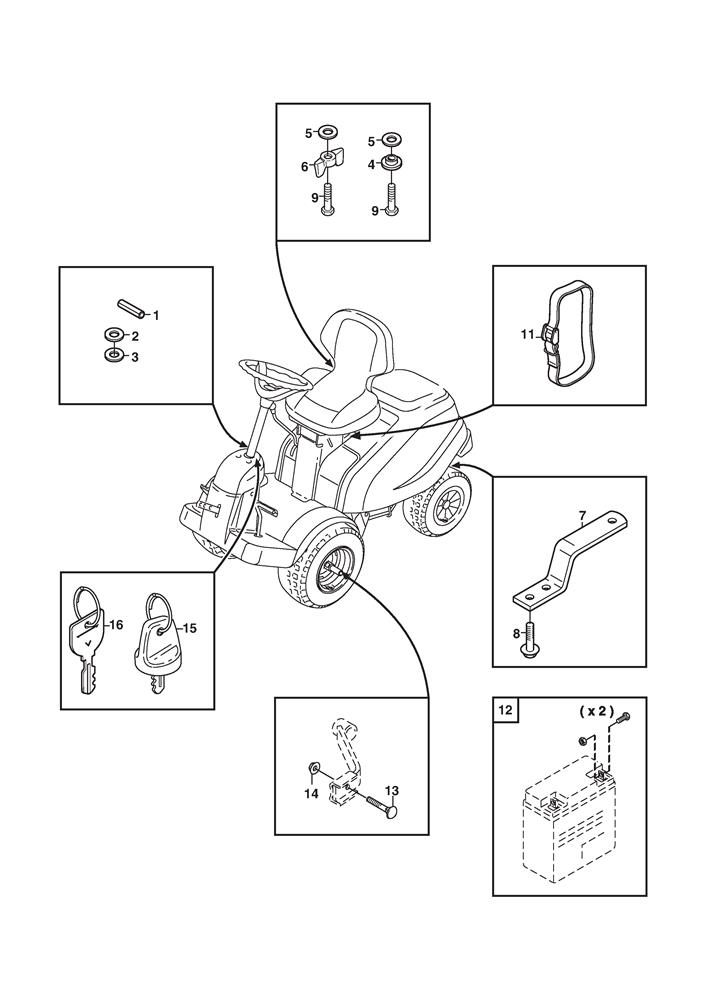 5
6
9
5
4
9
1
2
3
11
7
8
16
15
14
13
12
( x 2 )