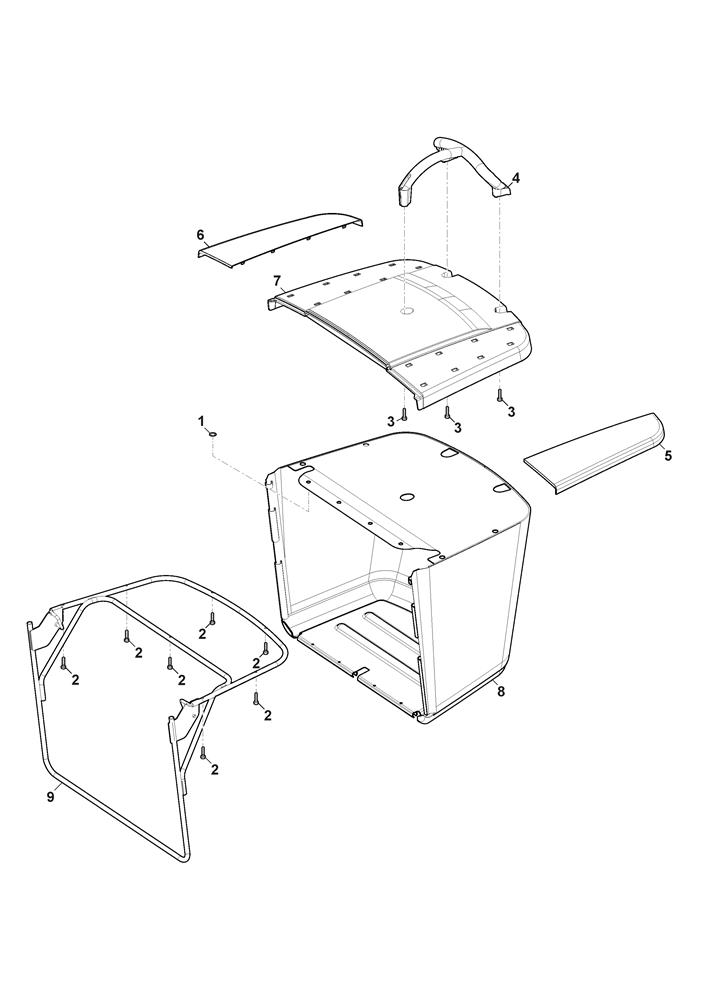 4
6
7
3
3
3
1
5
2
2
2
2
2
2
2
8
9