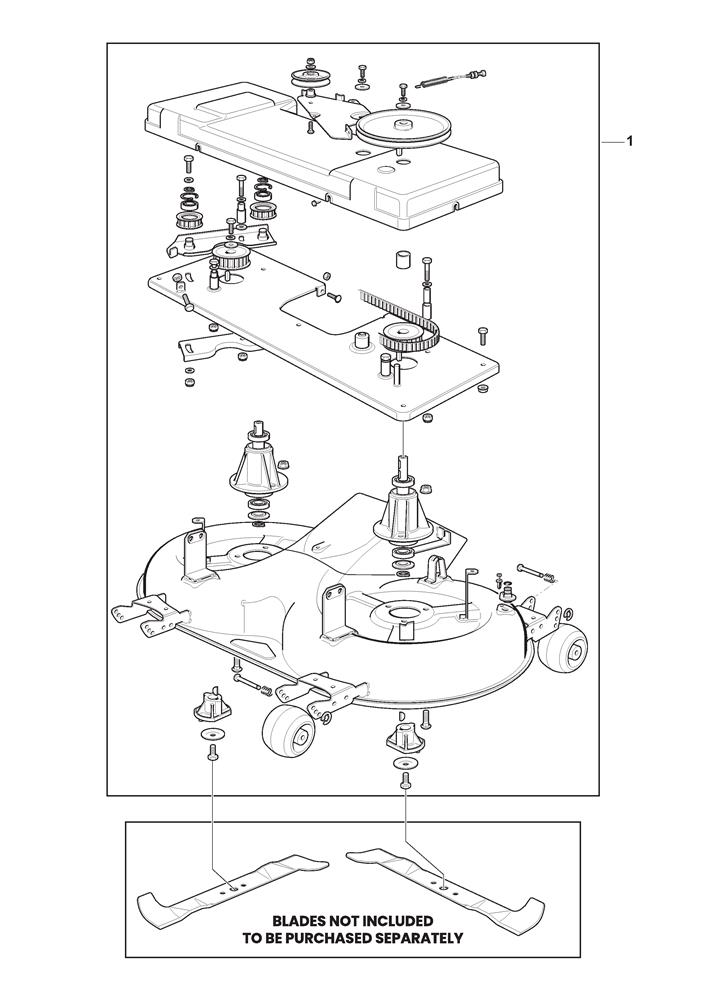 1

BLADES NOT INCLUDED
TO BE PURCHASED SEPARATELY