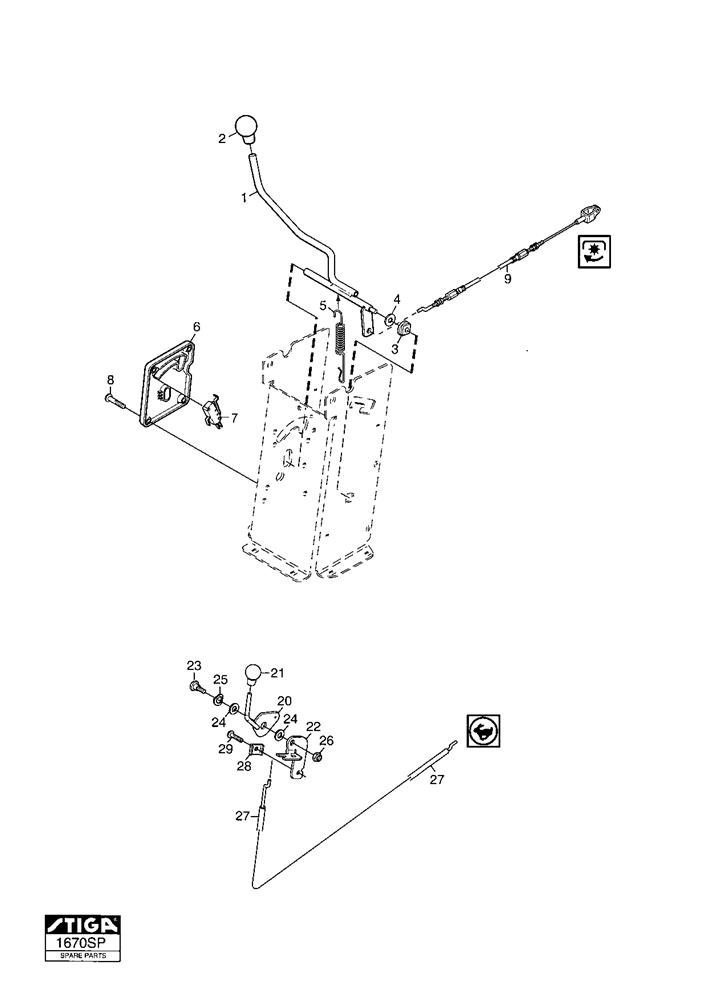 2
1
9
4
5
3
6
8
7
23
25
21
20
24
24
22
26
29
28
27
27
STIGA
1670SP
SPARE PARTS