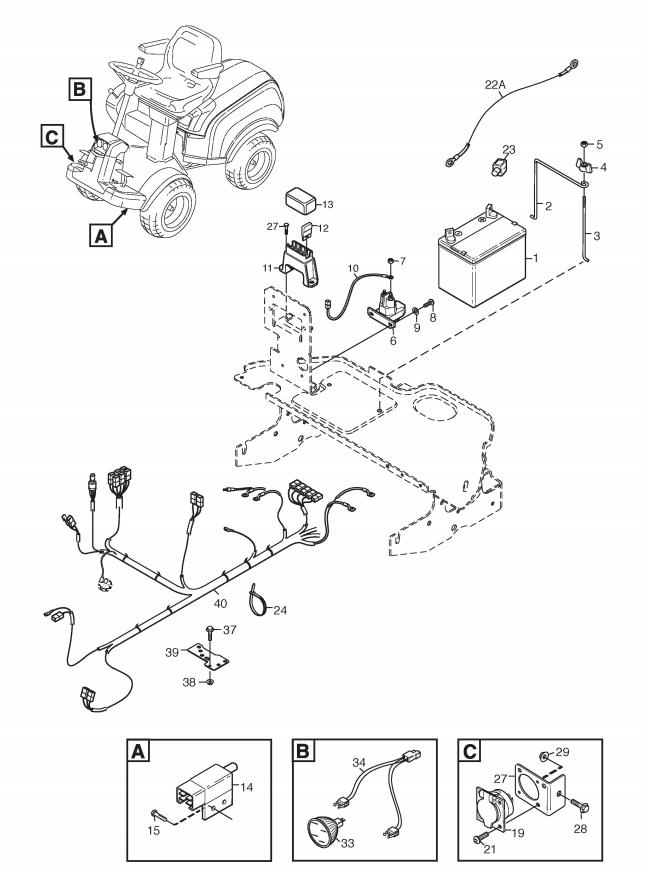 B
C
A
22A
23
5
4
2
3
13
27
12
11
10
7
1
9
8
6
40
24
37
39
38
A
14
15
B
34
33
C
29
27
19
28
21