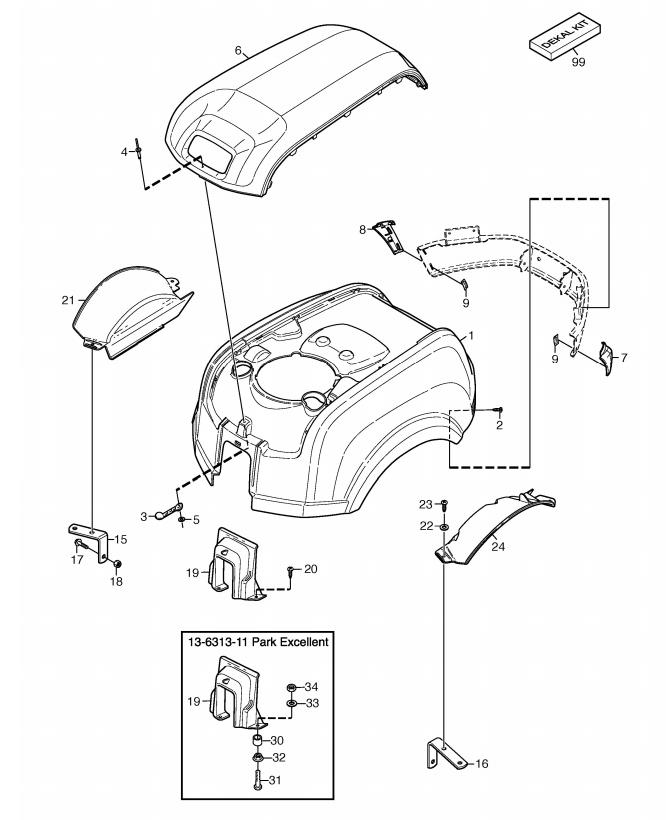 DEKAL KIT
99
6
4
8
9
21
1
9
7
2
3
5
23
22
24
15
17
18
19
20
13-6313-11 Park Excellent
19
34
33
30
32
31
16