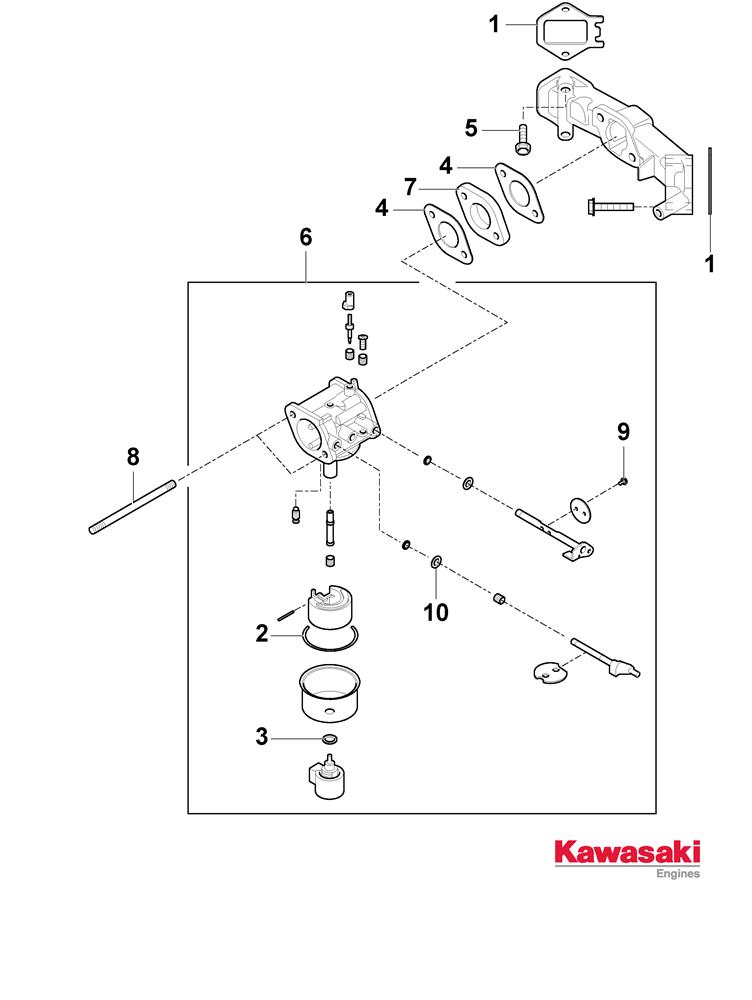 1
5
4
7
4
1
6
9
8
10
2
3
Kawasaki
Engines