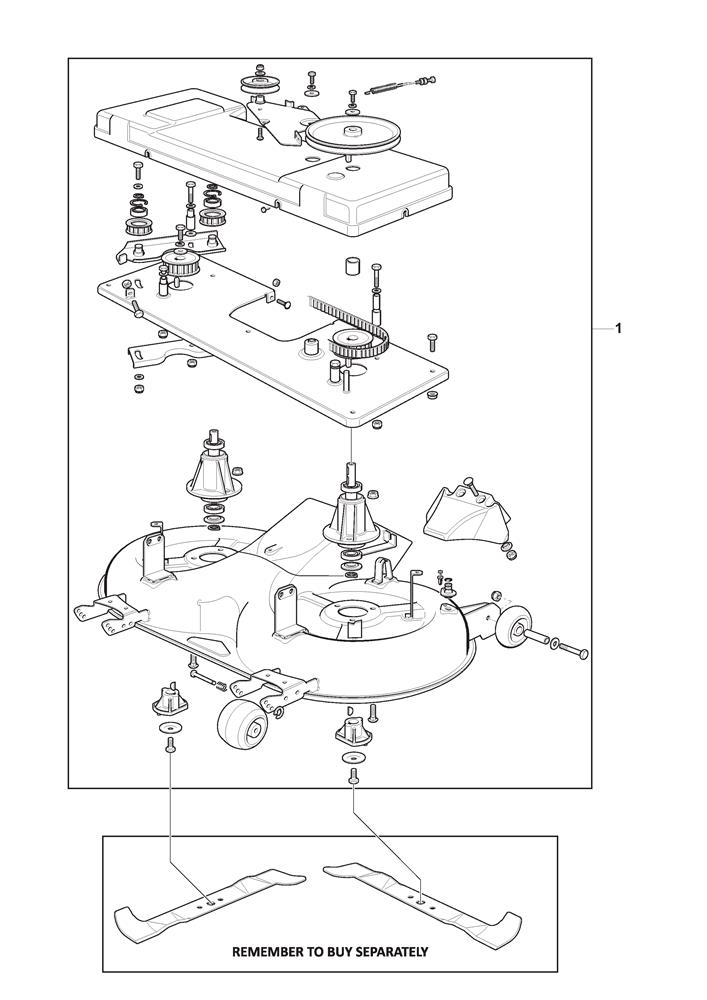 1

REMEMBER TO BUY SEPARATELY