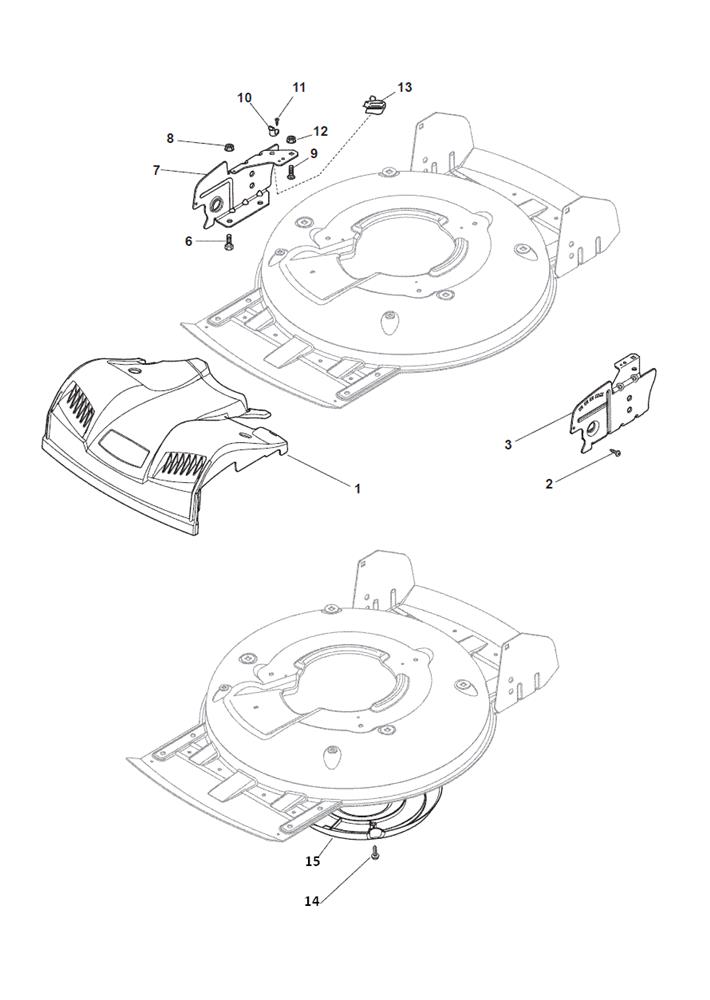 10
11
13
8
12
9
7
6
3
2
1
15
14