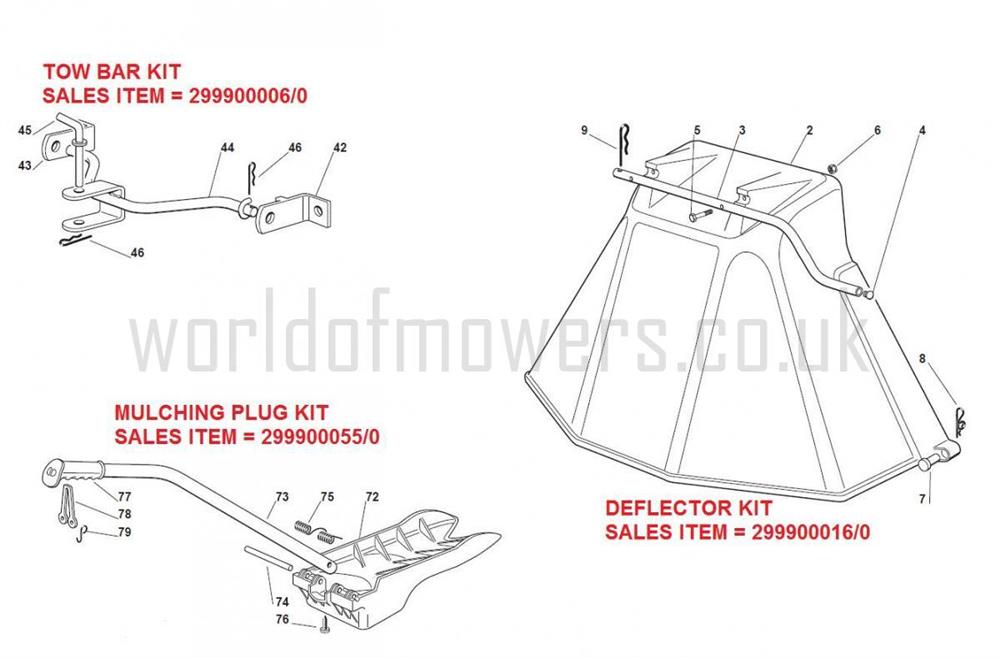 TOW BAR KIT
SALES ITEM = 299900006/0

45
43
44
46
42
46

worldofmowers.co.uk

MULCHING PLUG KIT
SALES ITEM = 299900055/0

77
78
79
73
75
72
74
76

9
5
3
2
6
4
8
7

DEFLECTOR KIT
SALES ITEM = 299900016/0