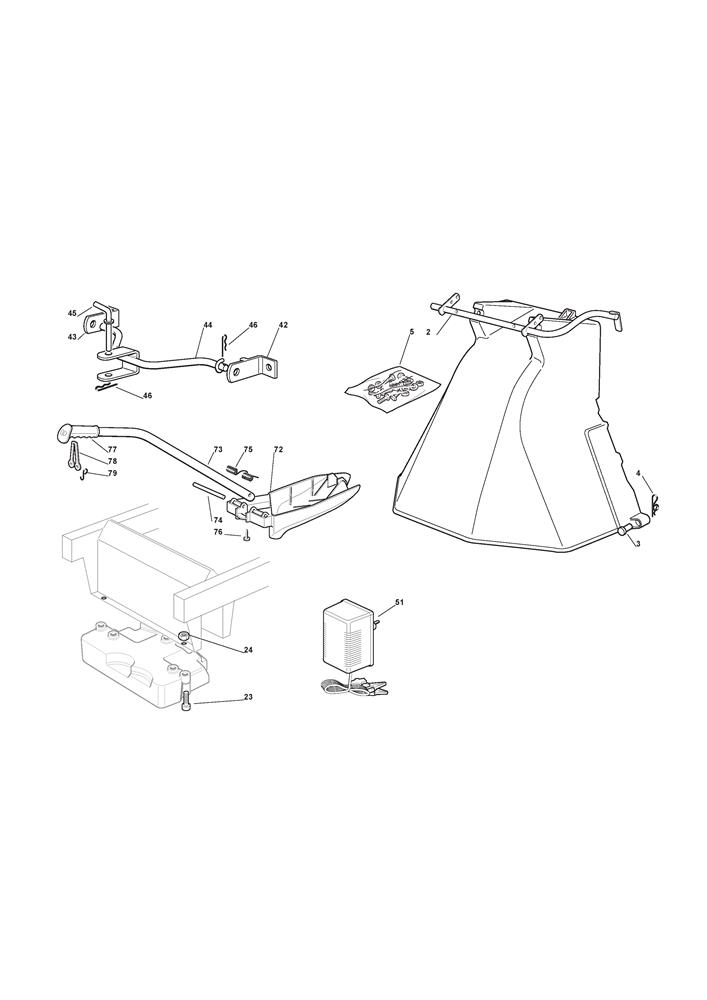 45
43
44
46
42
46
5
2
77
78
79
73
75
72
74
76
4
3
24
23
51