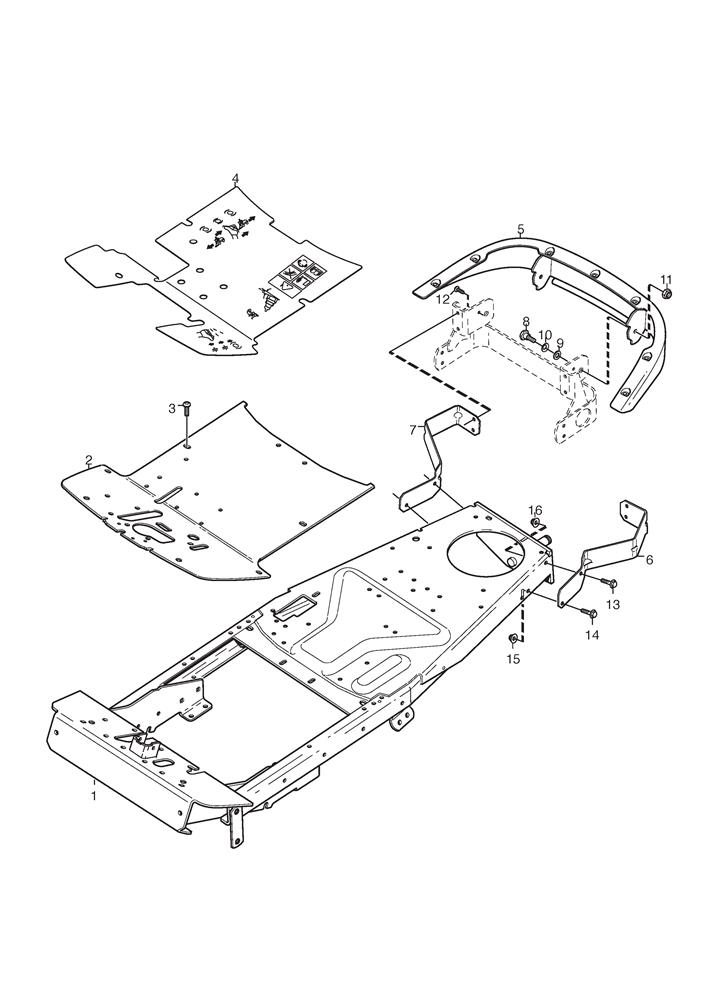 4
5
11
12
8
10
9
3
7
2
16
6
13
14
15
1