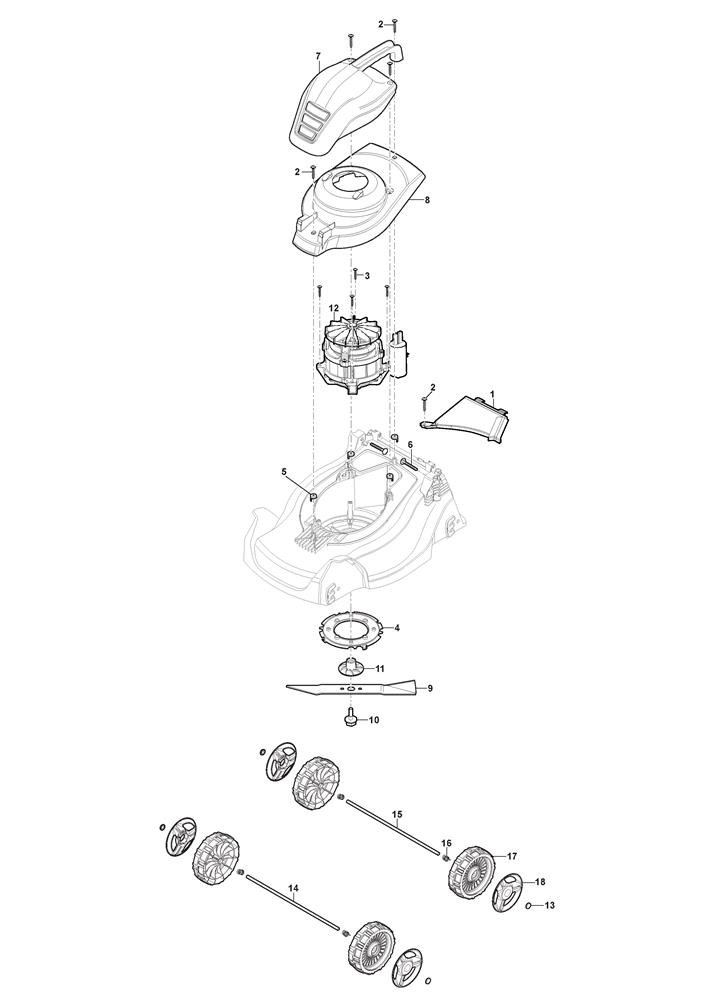 2
7
2
8
3
12
2
1
6
5
4
11
9
10
15
16
17
18
13
14