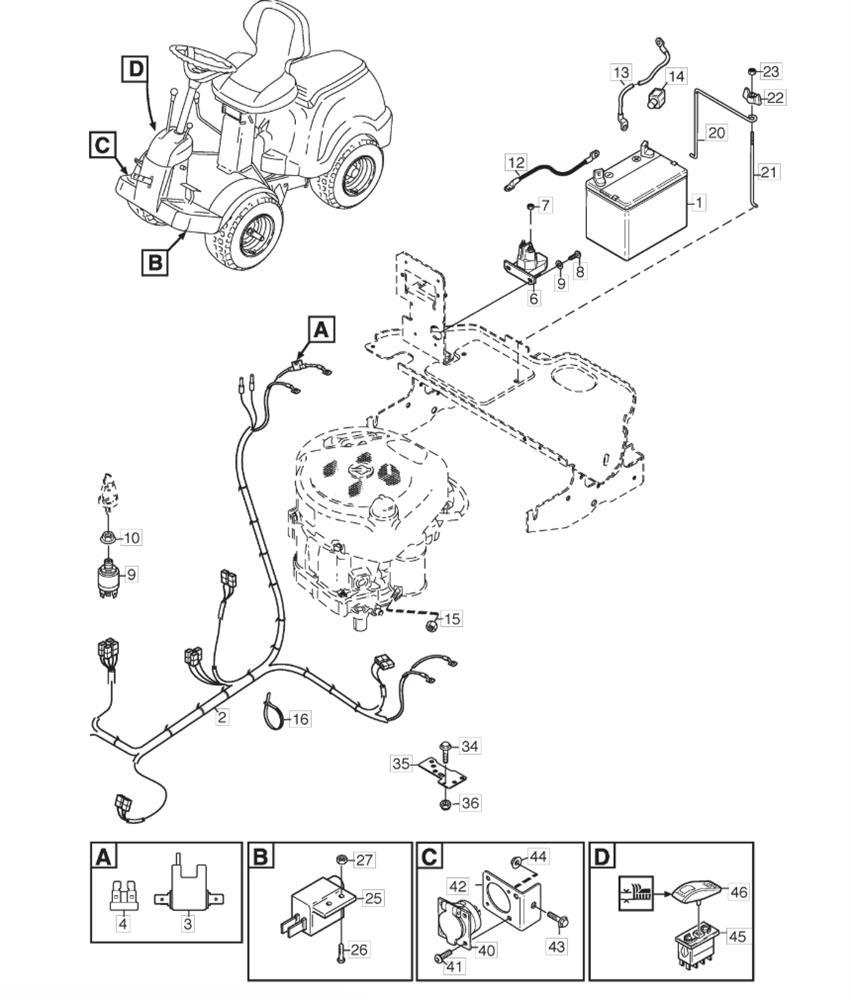 D
C
B
13
14
23
22
20
21
12
7
1
9
8
6
A
10
9
15
2
16
34
35
36
A
4
3
B
27
25
26
C
44
42
40
43
41
D
46
45