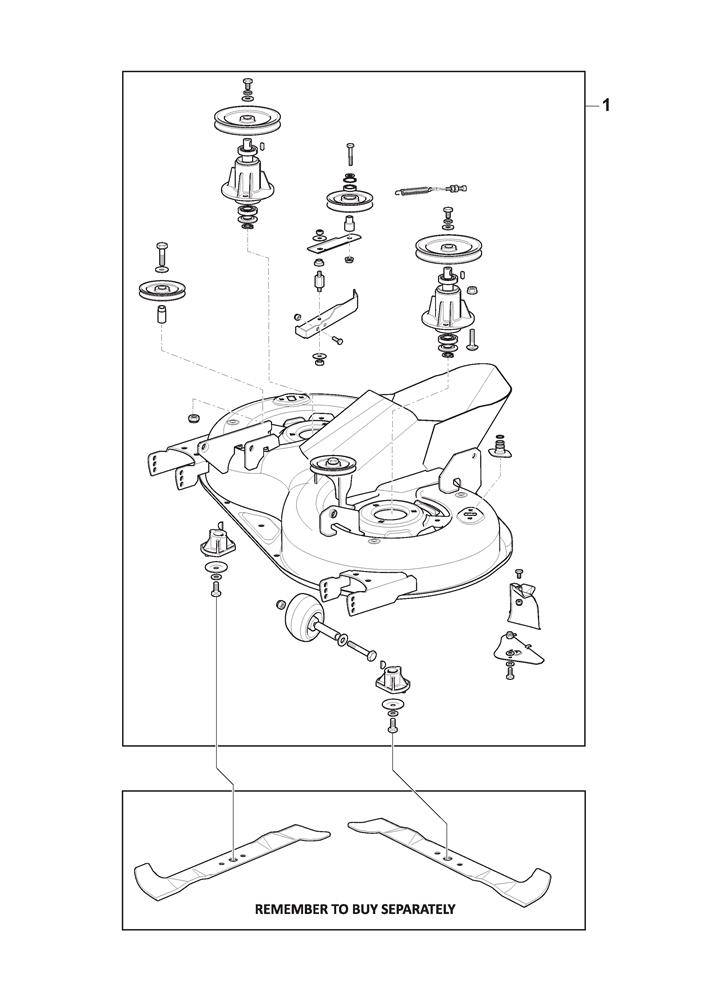 1

REMEMBER TO BUY SEPARATELY