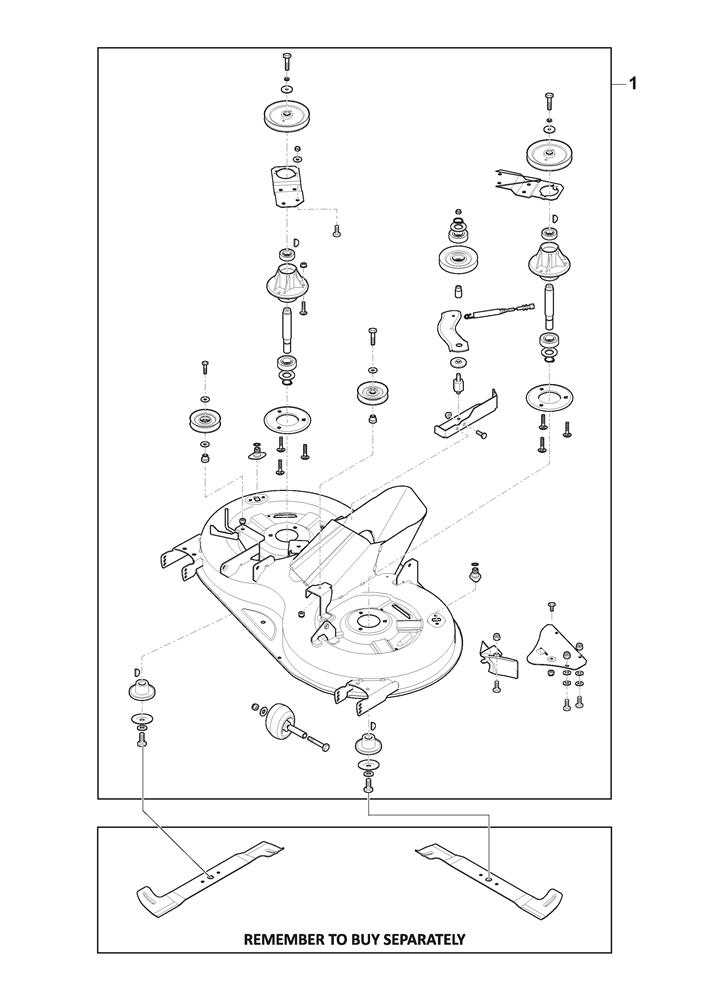 1

REMEMBER TO BUY SEPARATELY