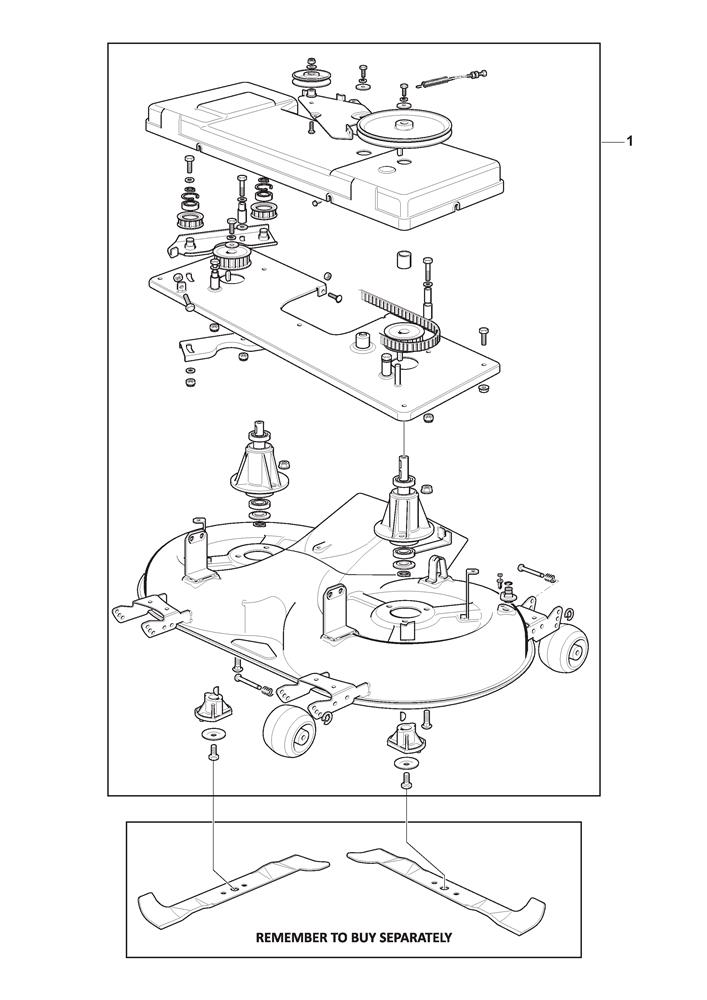 1

REMEMBER TO BUY SEPARATELY