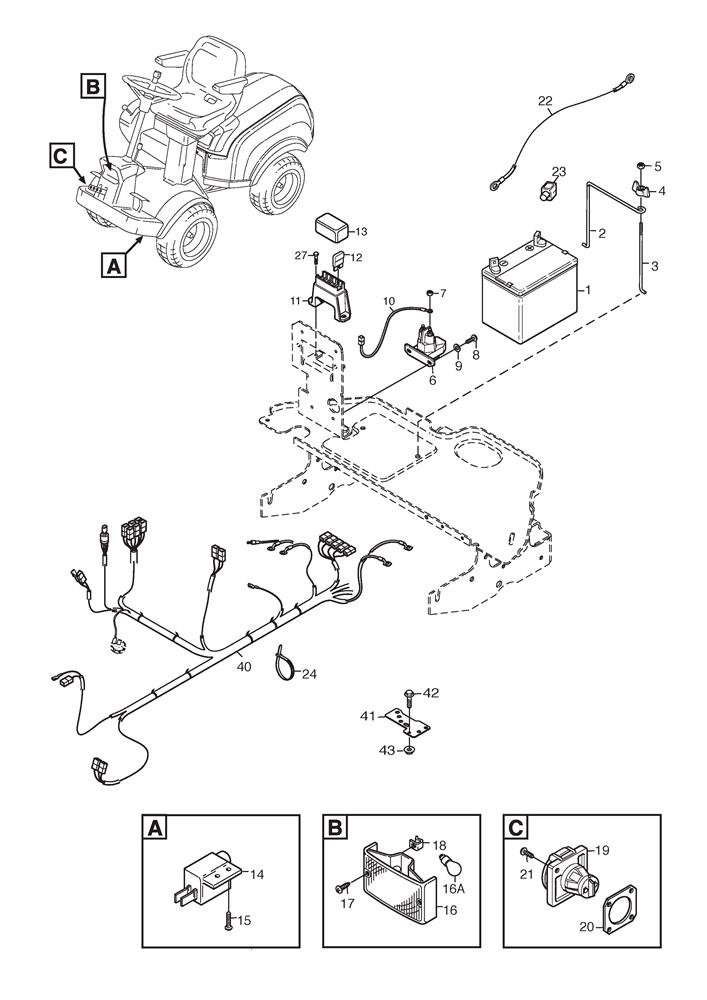 B
C
A
22
23
5
4
2
3
13
27
12
11
10
7
1
9
8
6
40
24
42
41
43
A
14
15
B
18
17
16A
16
C
19
21
20