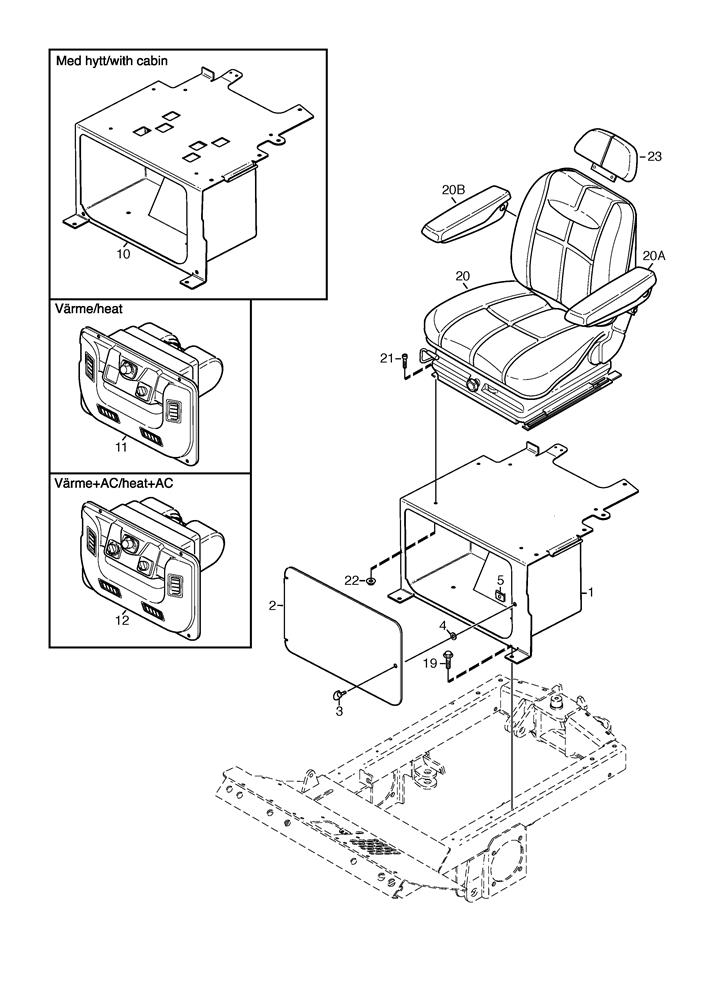 Med hytt/with cabin

10

Värme/heat

11

Värme+AC/heat+AC

12

23

20B

20A

20

21

22

5

1

2

4

19

3