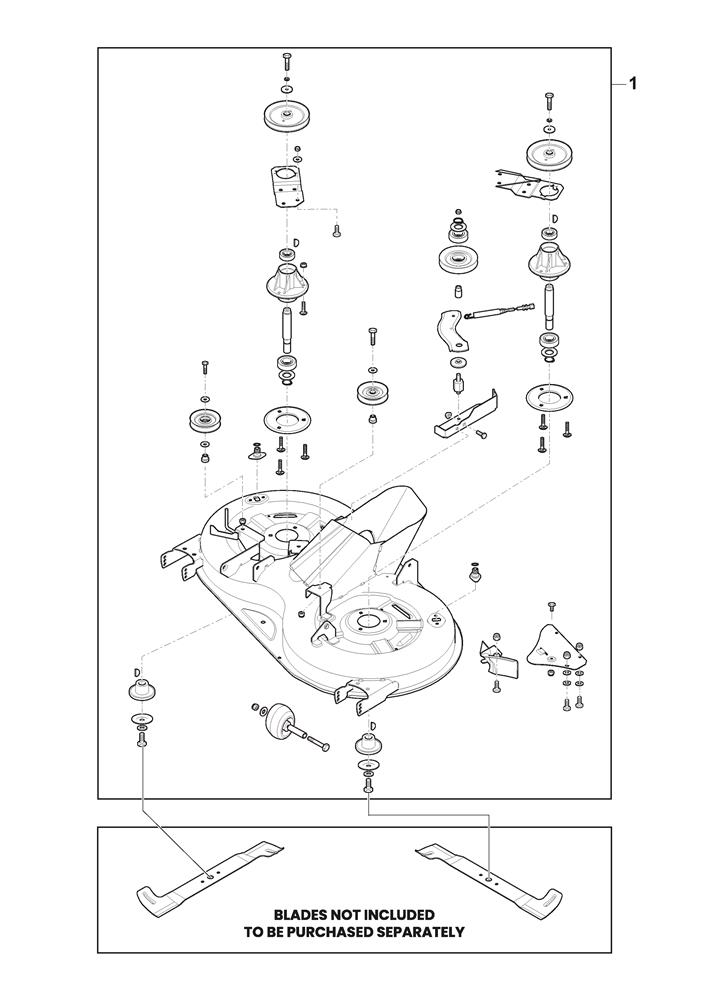 1

BLADES NOT INCLUDED
TO BE PURCHASED SEPARATELY