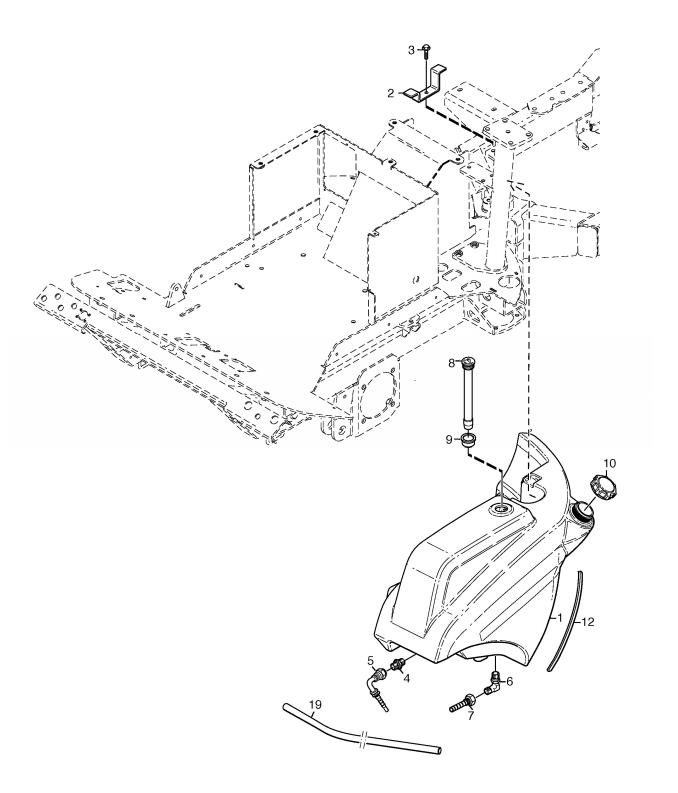 3
2
8
9
10
1
12
5
4
6
7
19