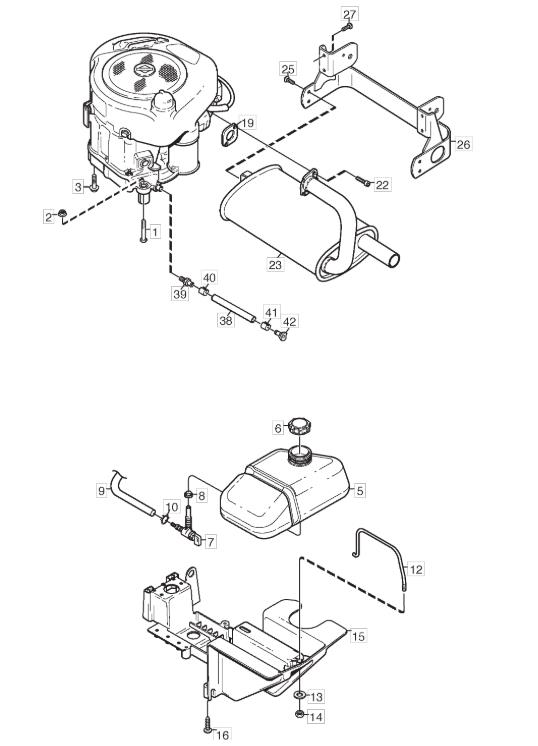 27
25
19
26
22
3
2
1
23
40
39
38
41
42
6
5
9
8
10
7
12
15
13
14
16