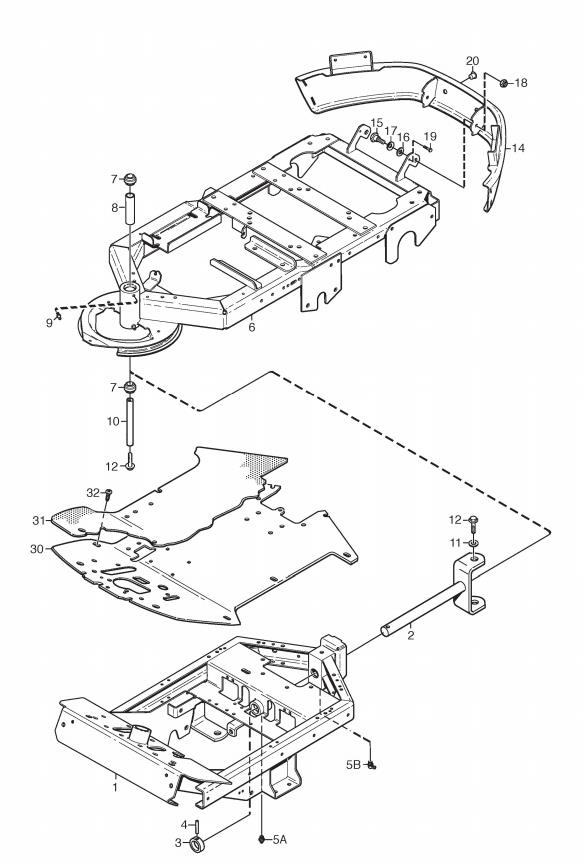 20
18
15
17
16
19
14
7
8
9
6
7
10
12
32
31
30
12
11
2
5B
1
4
3
5A