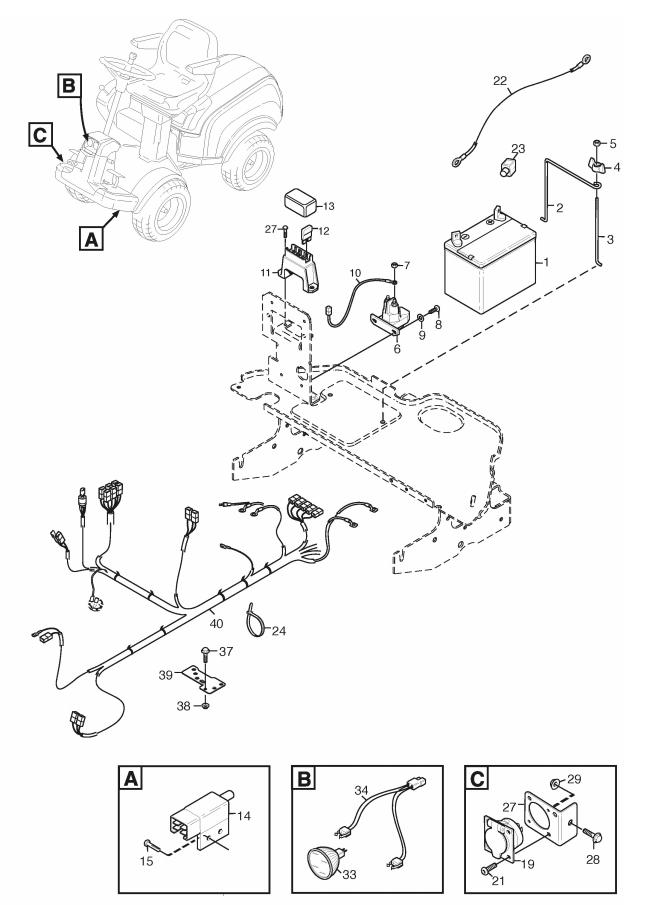 B
C
A
22
23
5
4
2
3
13
27
12
11
10
7
1
9
8
6
40
24
37
39
38
A
14
15
B
34
33
C
29
27
19
28
21