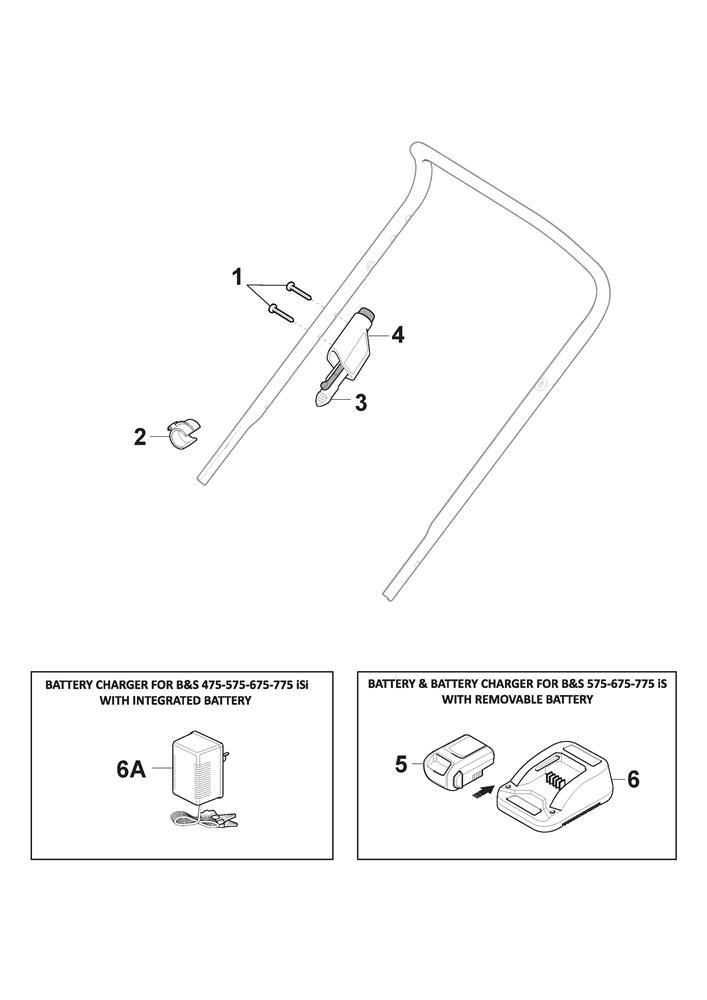 1

4

3

2

BATTERY CHARGER FOR B&S 475-575-675-775 iSi WITH INTEGRATED BATTERY

6A

BATTERY & BATTERY CHARGER FOR B&S 575-675-775 iS WITH REMOVABLE BATTERY

5

6