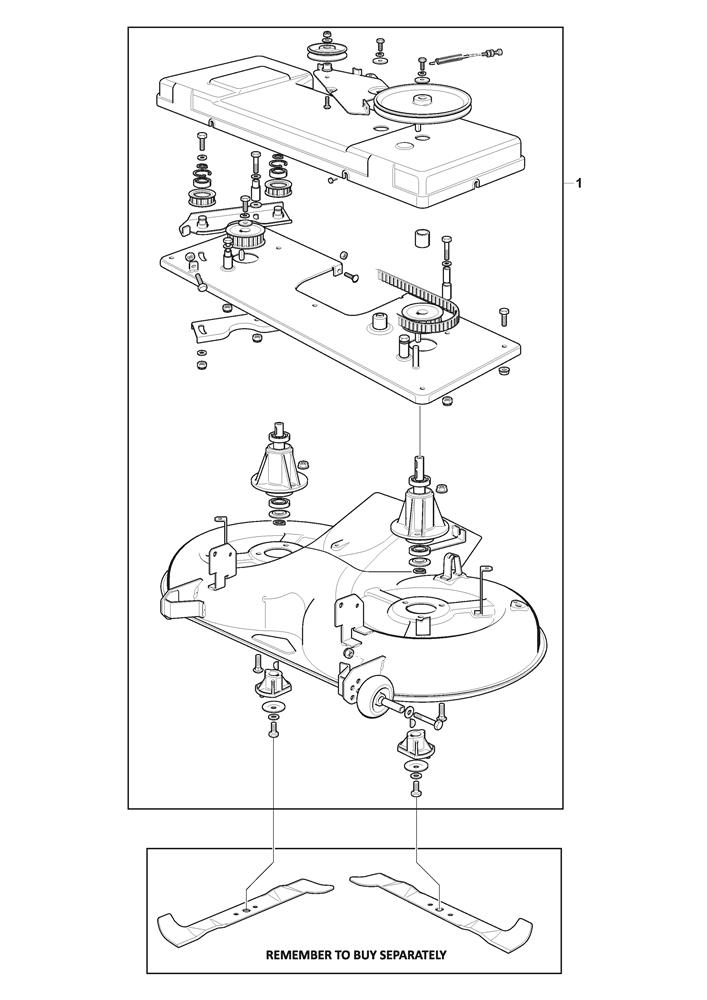 1

REMEMBER TO BUY SEPARATELY