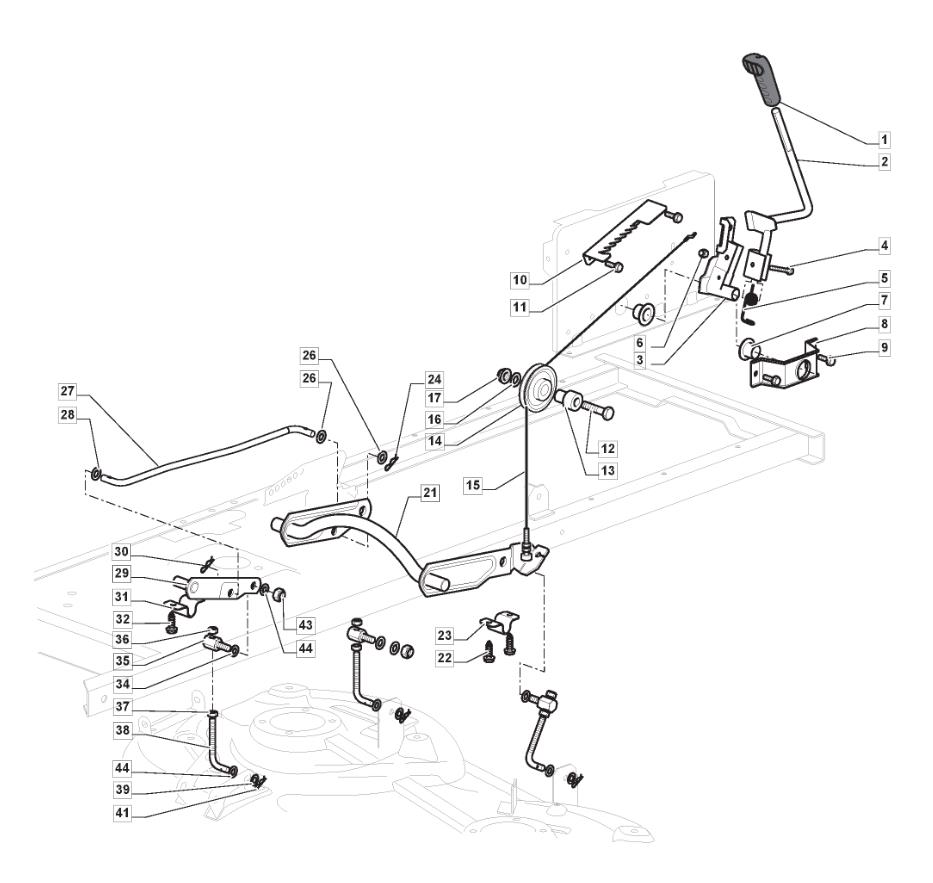 1
2
4
5
7
8
9
10
11
6
3
26
26
24
17
16
14
12
13
27
28
15
21
30
29
31
32
36
35
34
43
44
23
22
37
38
44
39
41