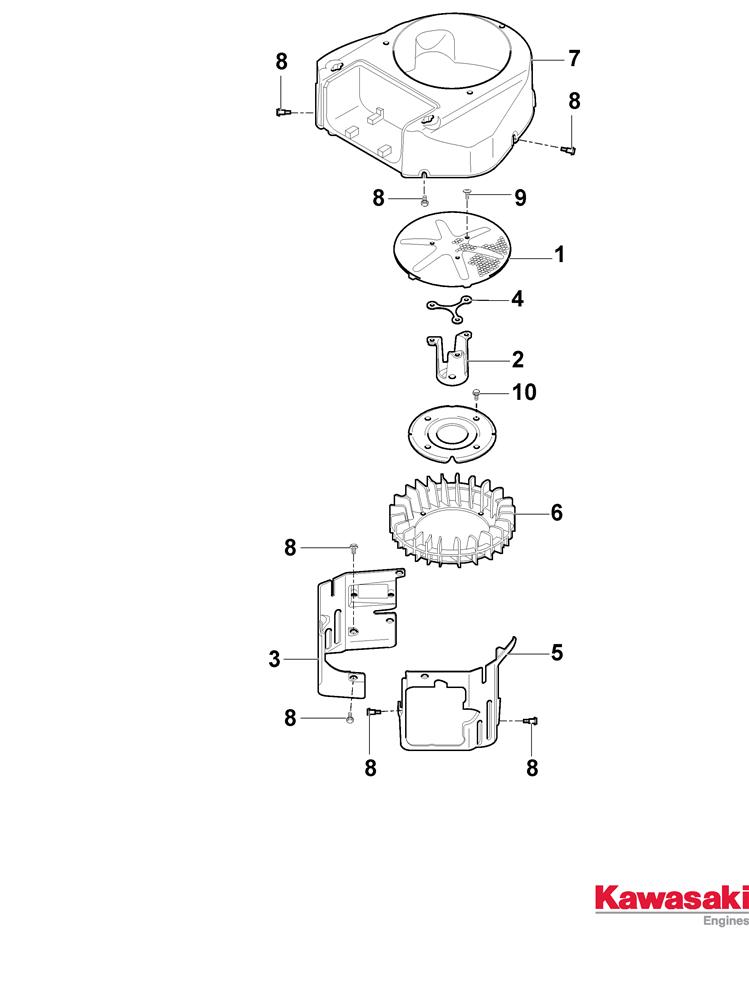 8
7
8
8
9
1
4
2
10
6
8
3
5
8
8
8

Kawasaki
Engines