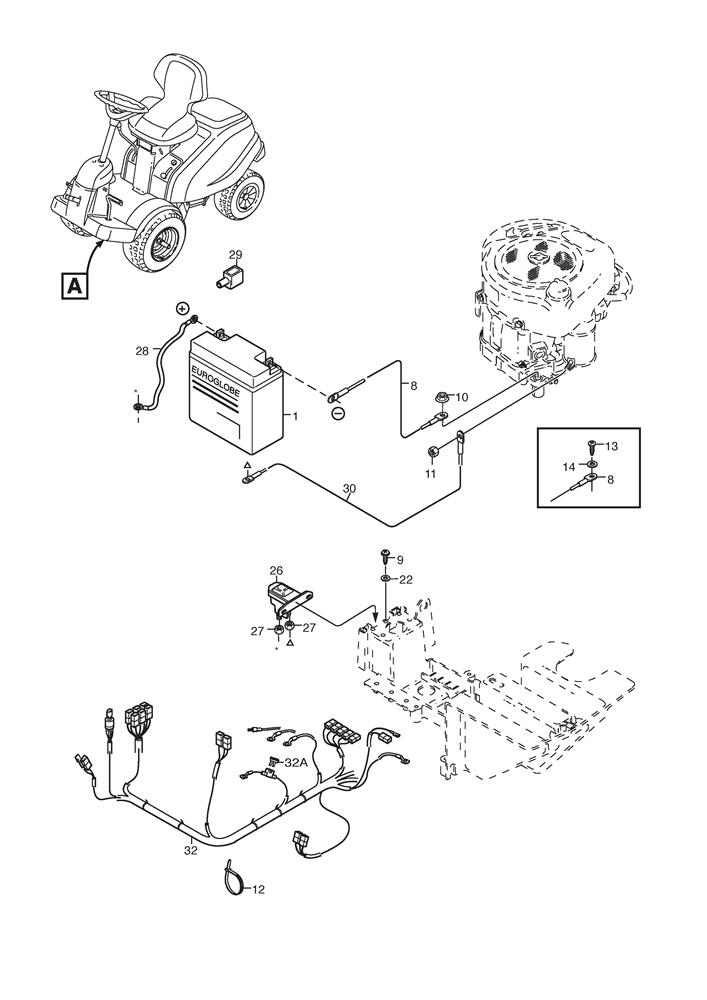 A

29

28

EUROGLOBE

1

8

10

11

30

13

14

8

9

22

26

27

27

32A

32

12