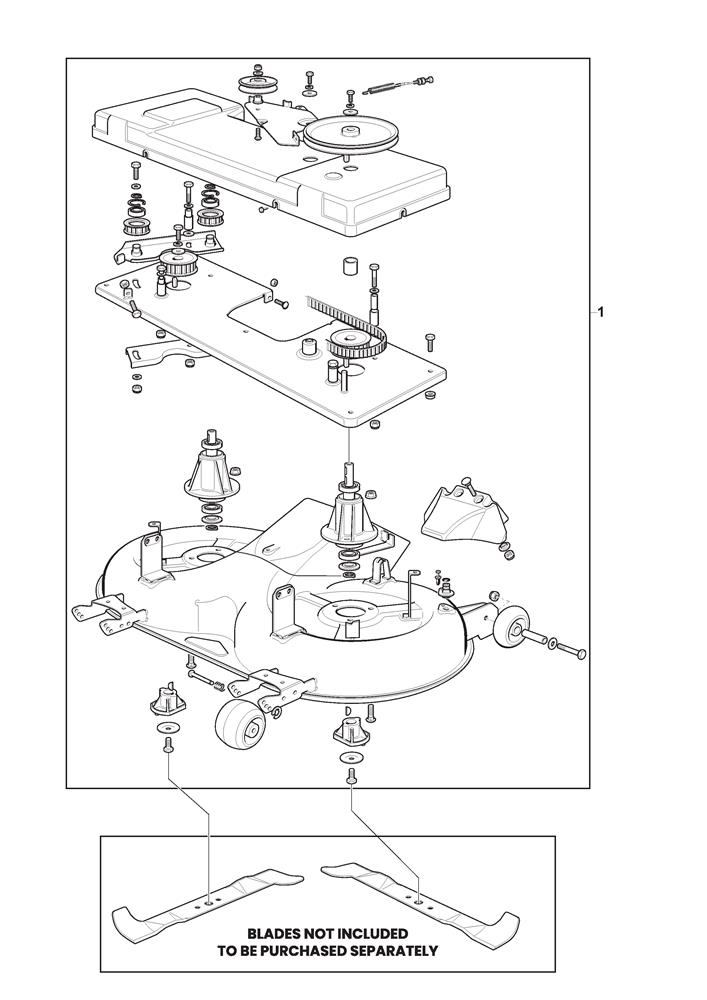 1

BLADES NOT INCLUDED
TO BE PURCHASED SEPARATELY