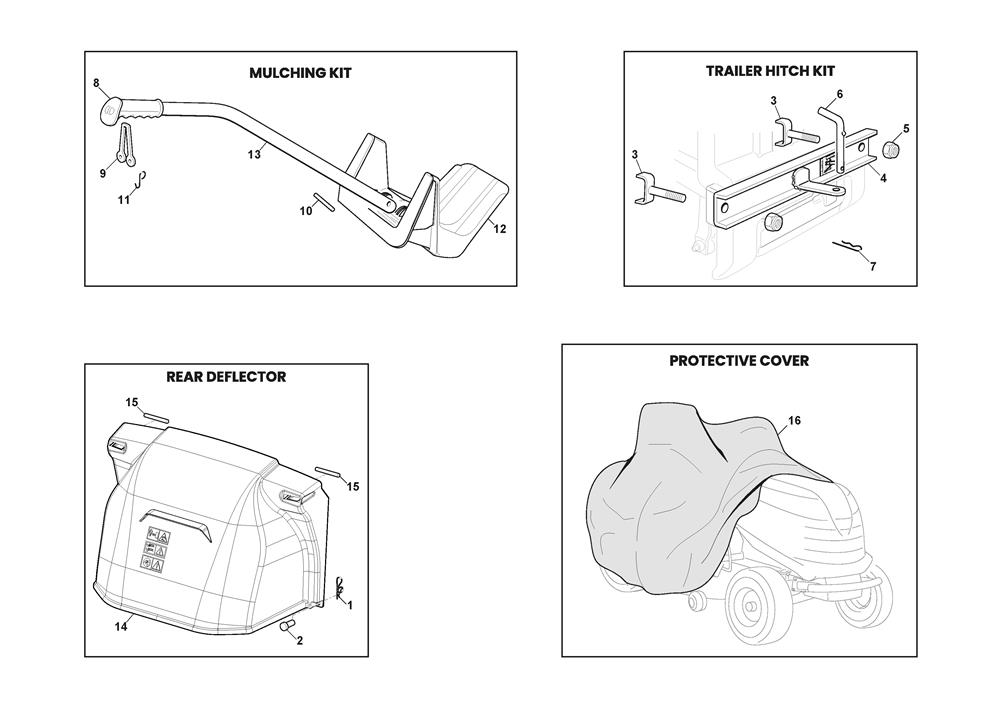 MULCHING KIT

8
9
11
13
10
12

TRAILER HITCH KIT

3
6
5
3
4
7

REAR DEFLECTOR

15
15
14
1
2

PROTECTIVE COVER

16