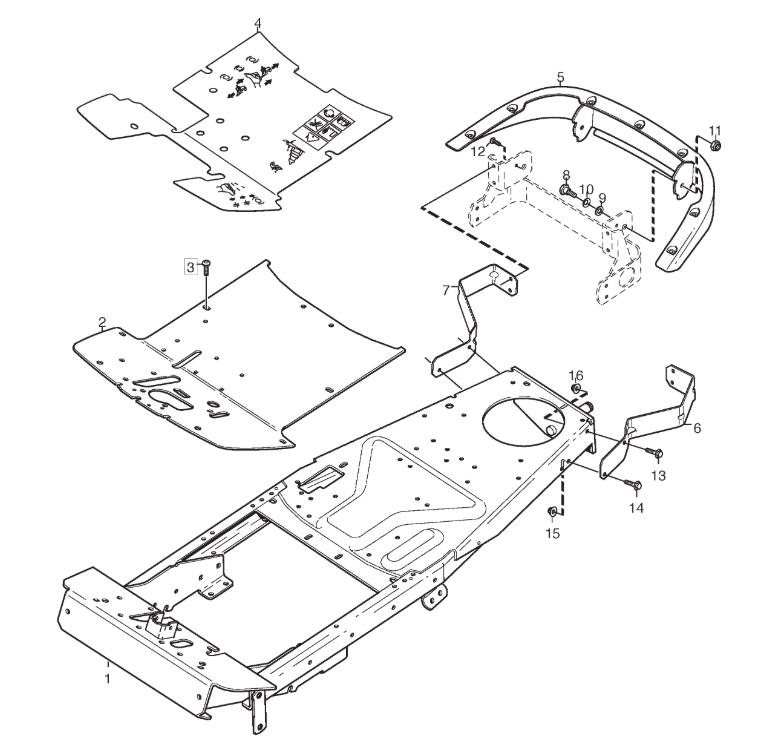 4
5
11
12
8
10
9
3
7
2
16
6
13
14
15
1