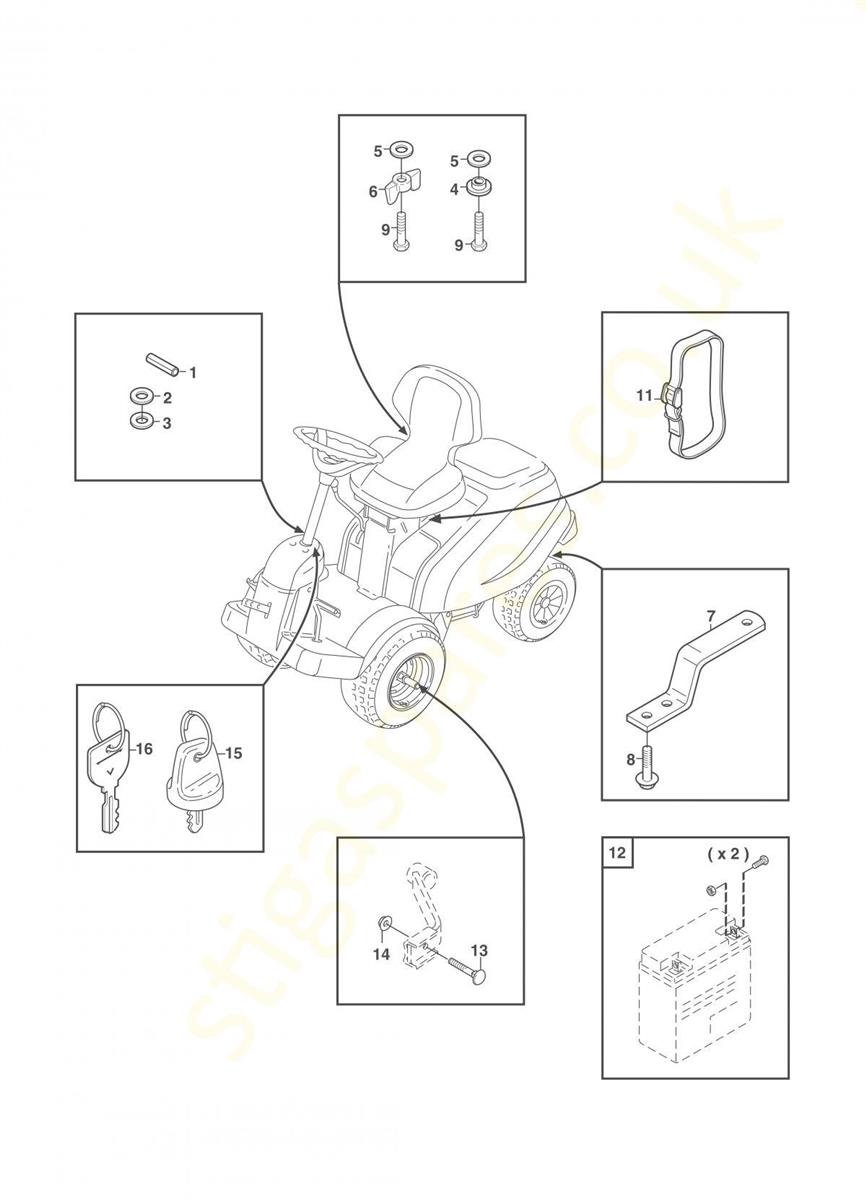 5
6
9
5
4
9
1
2
3
11
7
8
16
15
14
13
12
( x 2 )
stigaspares.co.uk