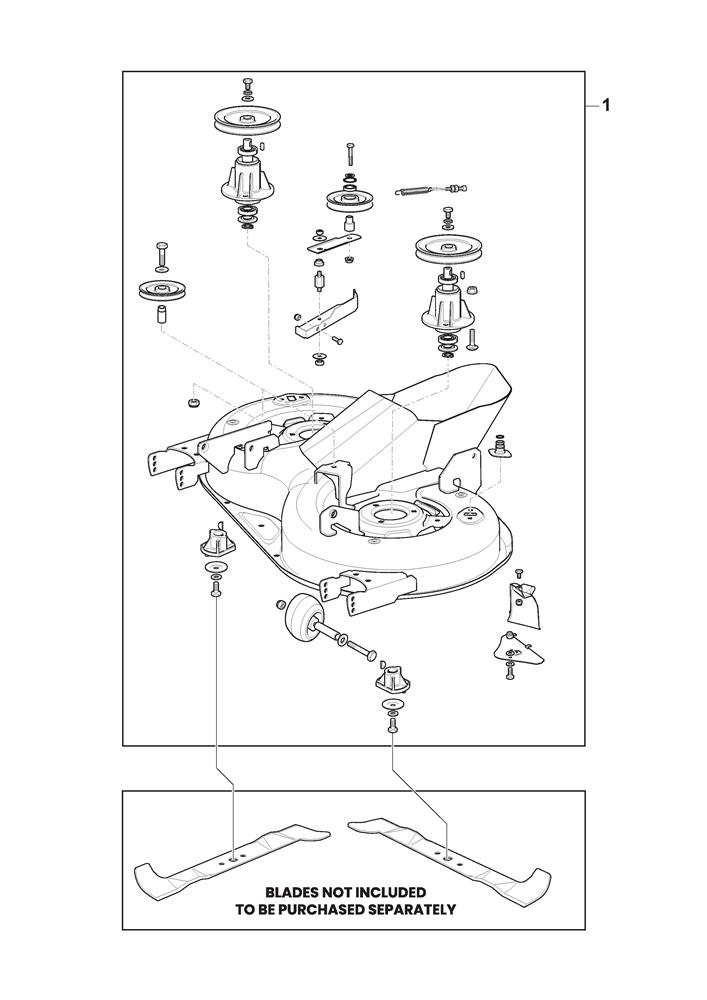 1

BLADES NOT INCLUDED
TO BE PURCHASED SEPARATELY