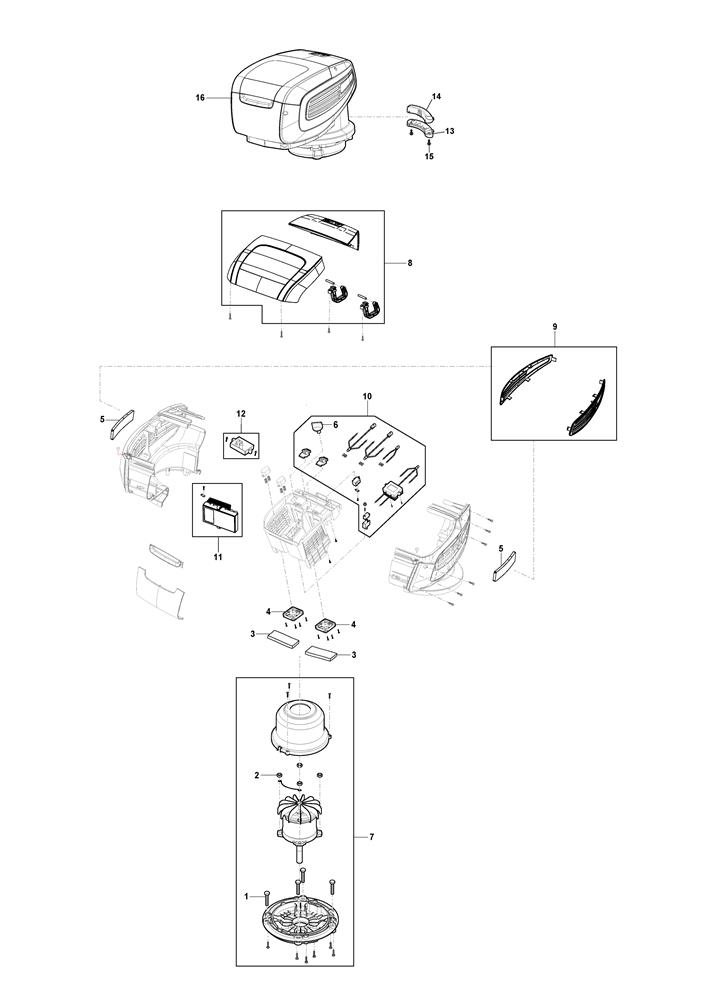 16
14
13
15
8
9
5
12
10
6
11
5
4
4
3
3
2
7
1