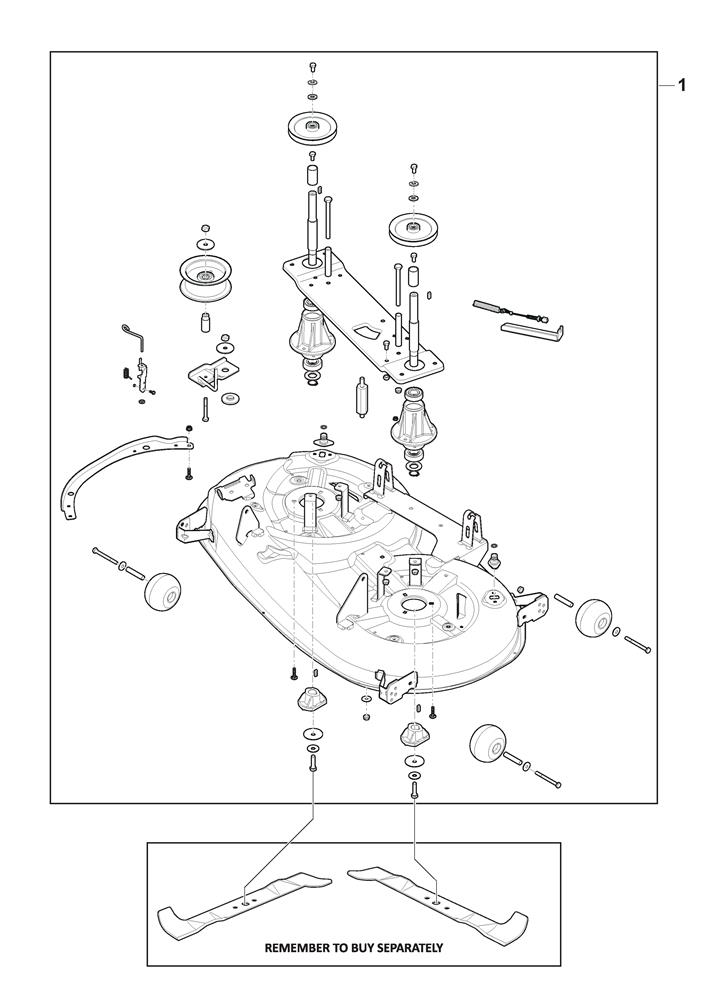 1

REMEMBER TO BUY SEPARATELY