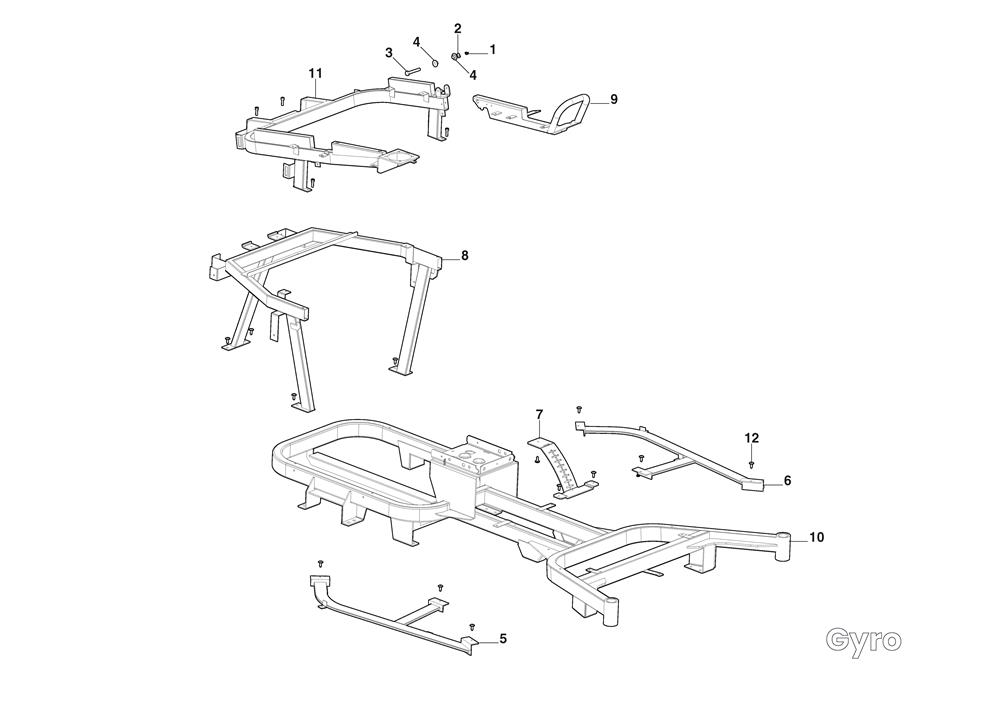 2
4
1
3
4
11
9
8
7
12
6
10
5
Gyro