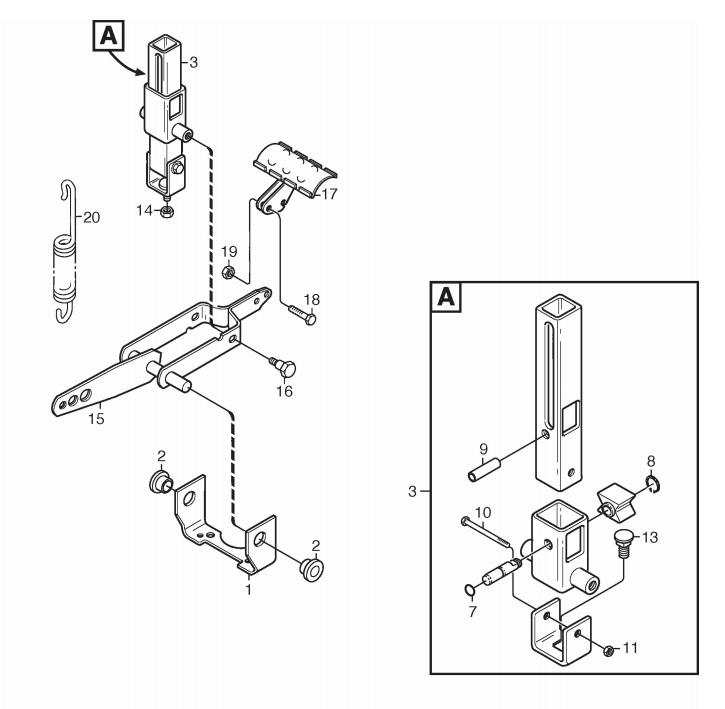 A
3
20
14
17
19
18
16
15
2
2
1
A
9
8
3
10
13
7
11