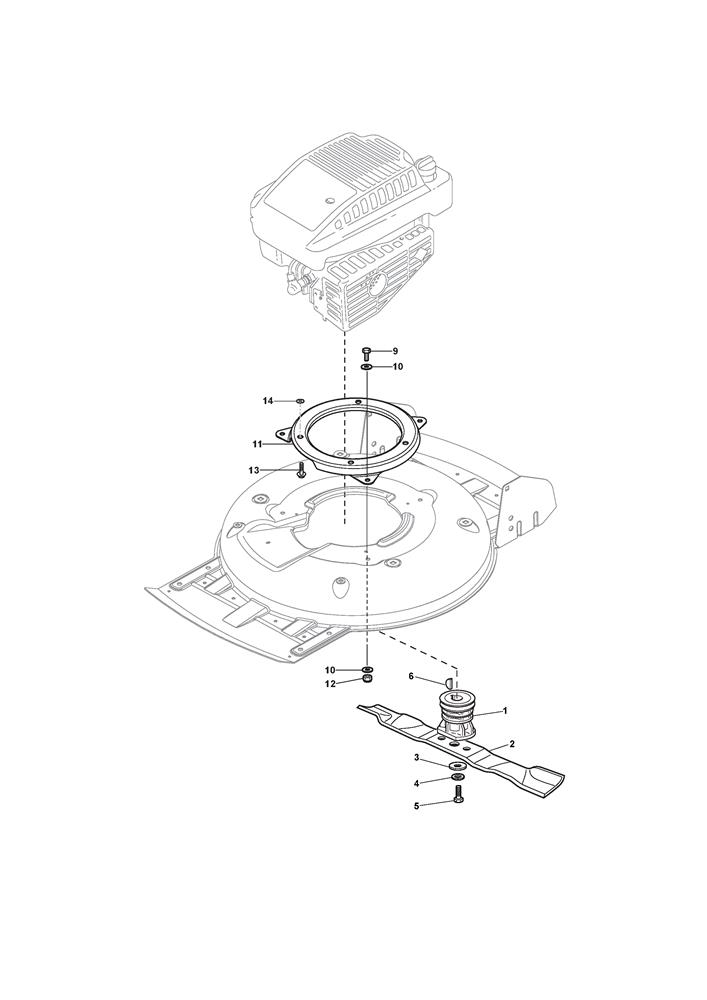 9
10
14
11
13
10
12
6
1
2
3
4
5