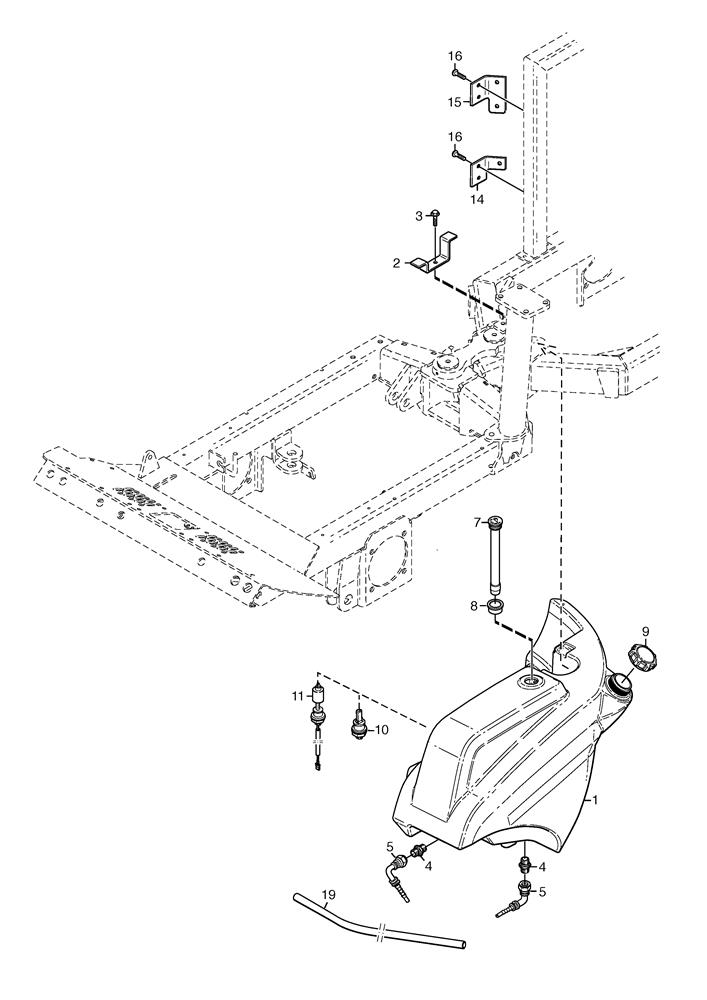 16
15
16
14
3
2
7
8
9
11
10
1
5
4
4
5
19