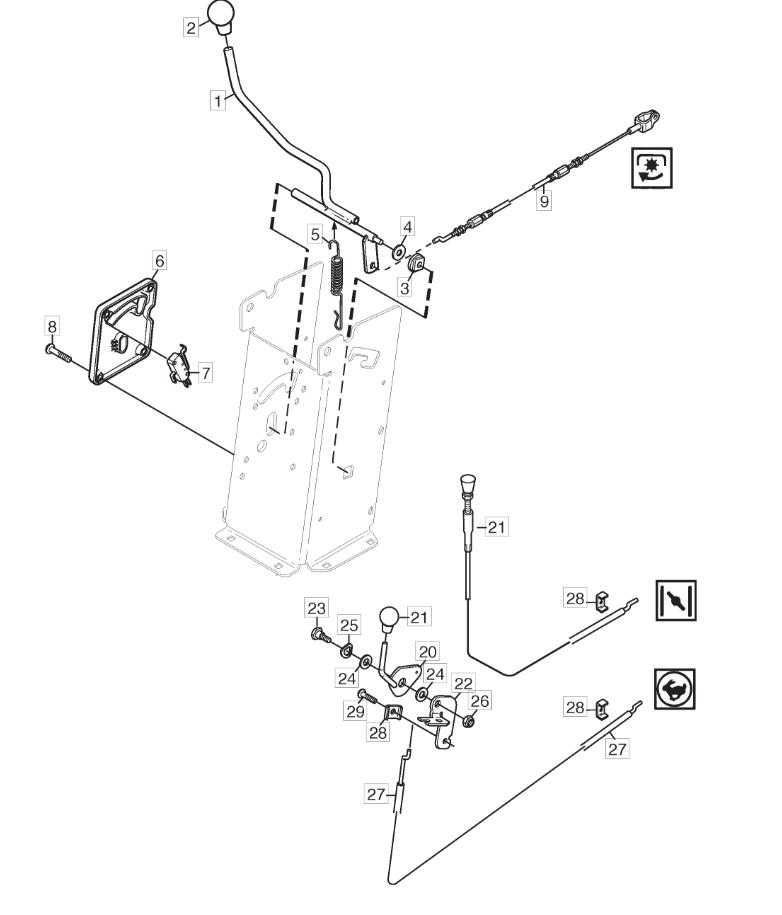 2
1
9
4
5
3
6
8
7
21
28
23
25
21
20
24
24
22
26
28
29
28
27
27