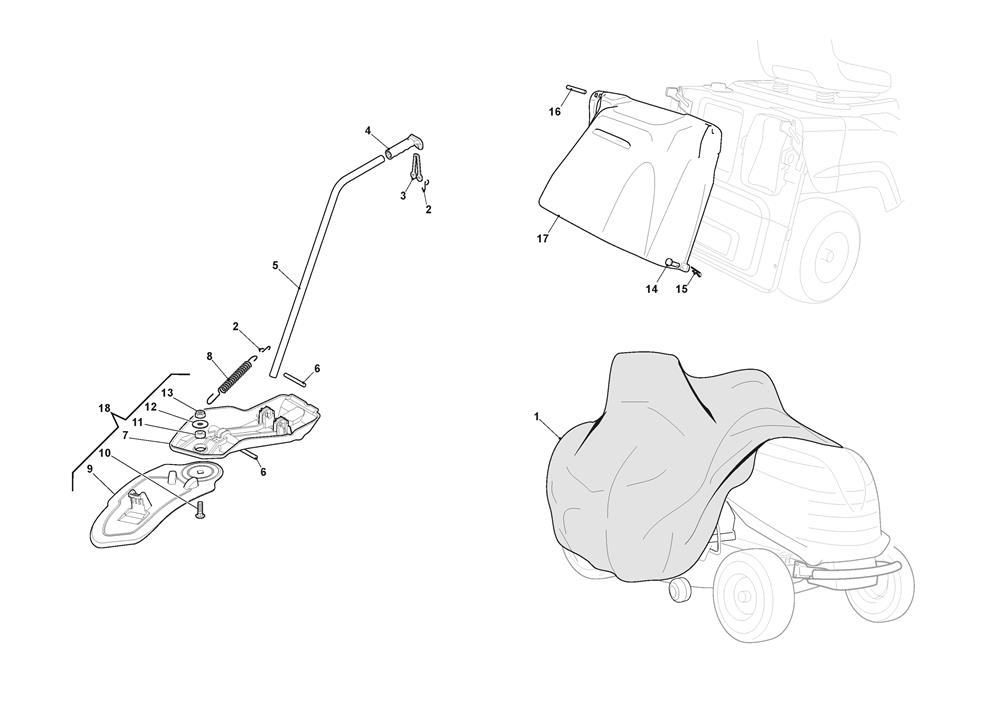 4
3
2
5
2
8
6
18
13
12
11
7
6
10
9
16
17
14
15
1